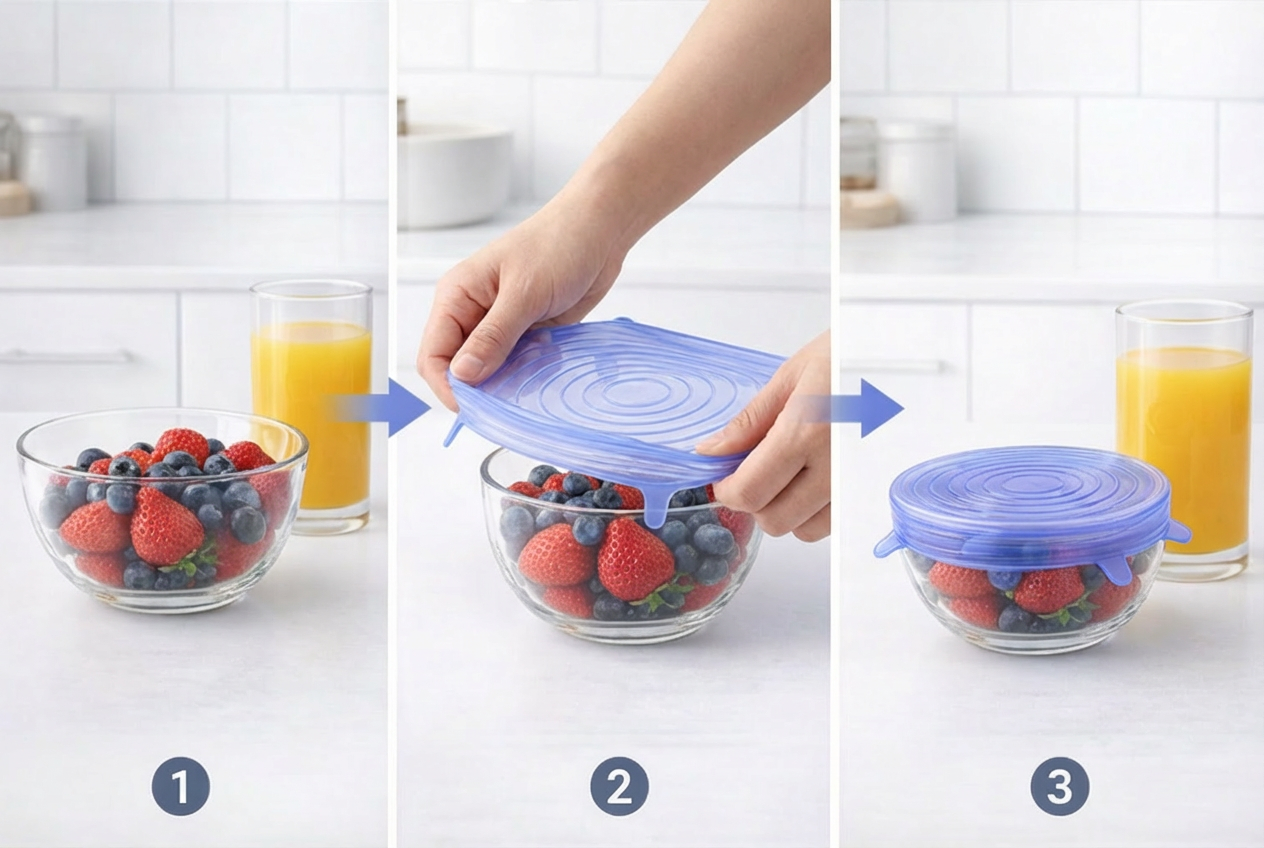 1
2
3